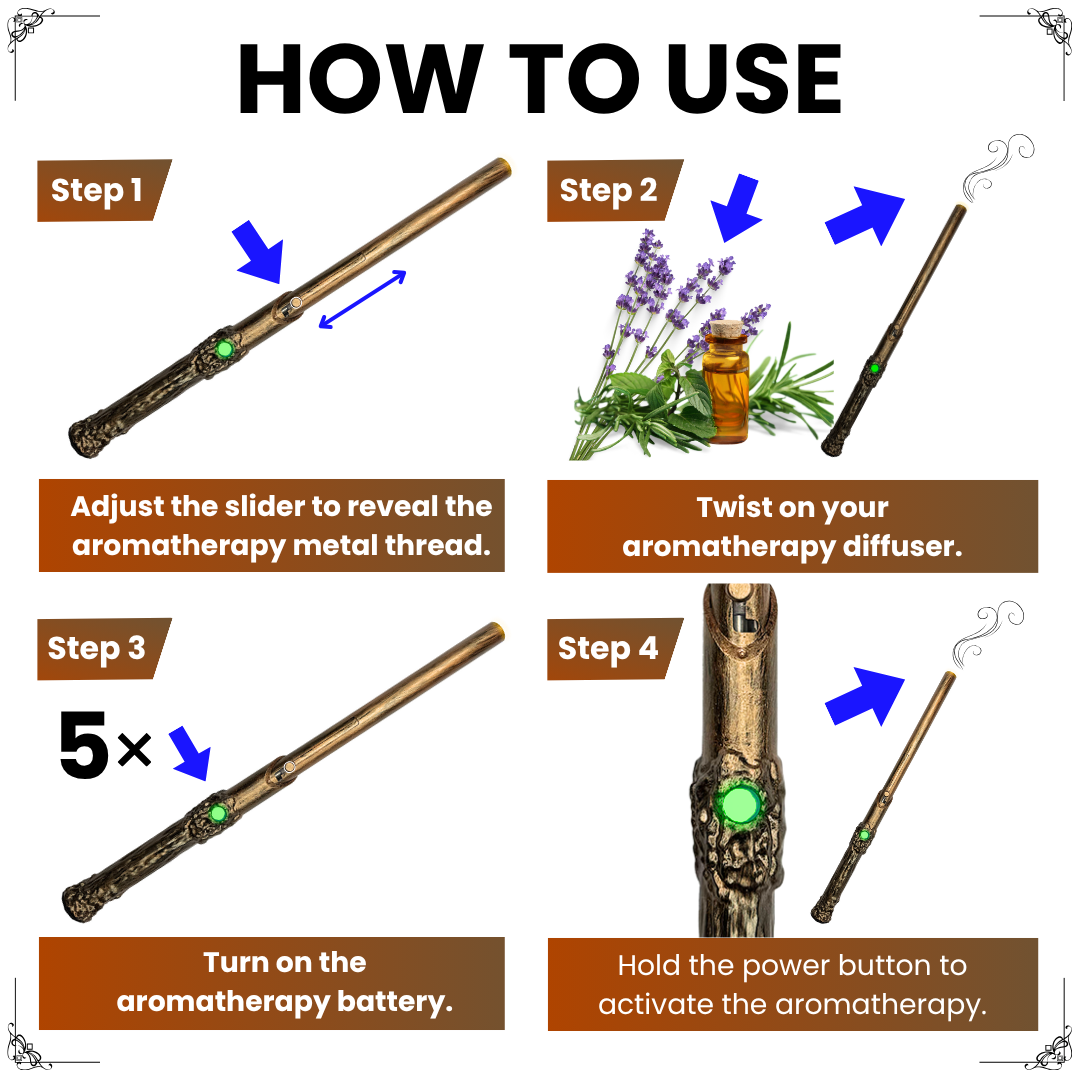 HOW TO USE

Step 1

Adjust the slider to reveal the aromatherapy metal thread.

Step 2

Twist on your aromatherapy diffuser.

Step 3

5×

Turn on the aromatherapy battery.

Step 4

Hold the power button to activate the aromatherapy.